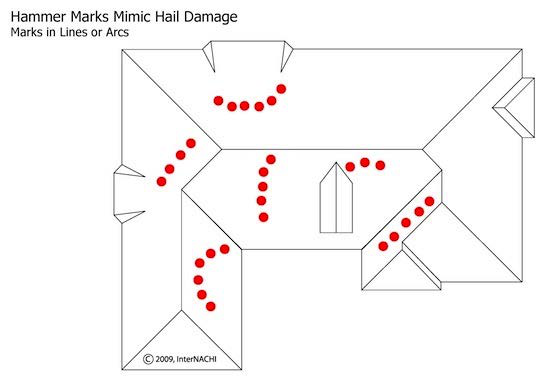 Hammer Marks Mimic Hail Damage
Marks in Lines or Arcs

© 2009, InterNACHI